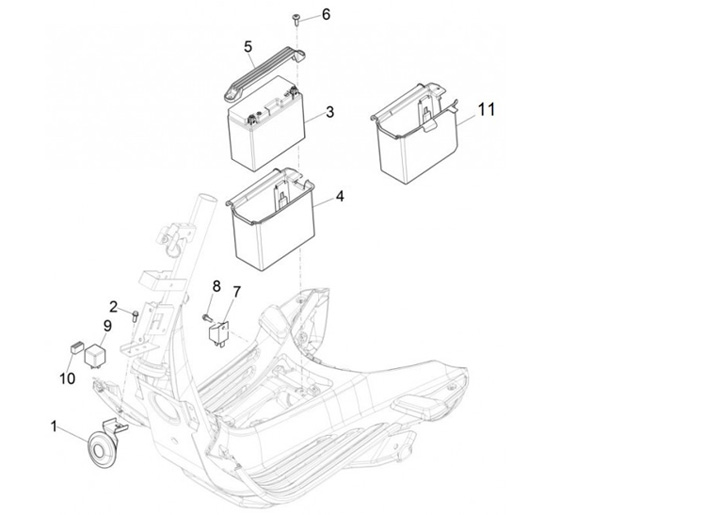 6
5
3
11
4
8
7
2
9
10
1