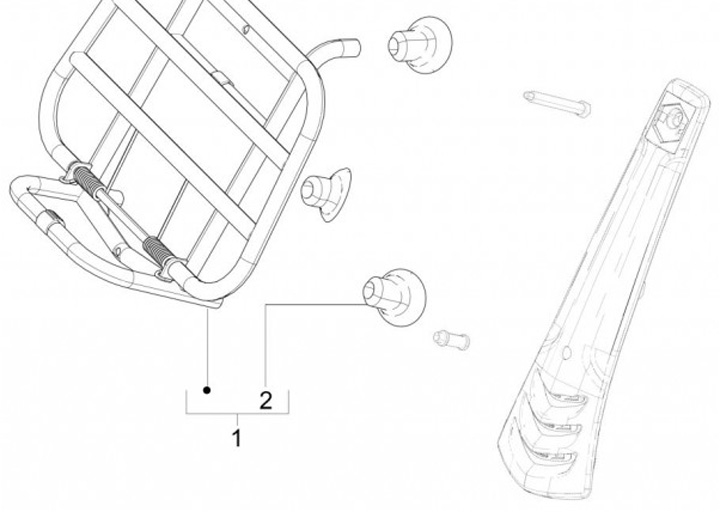 2
1