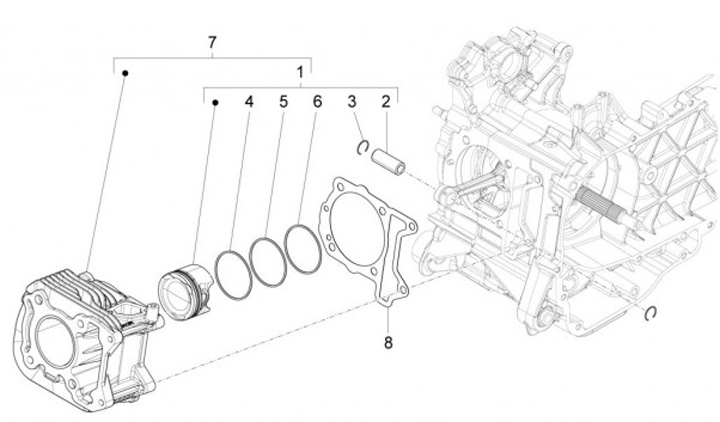 7
1
4
5
6
3
2
8