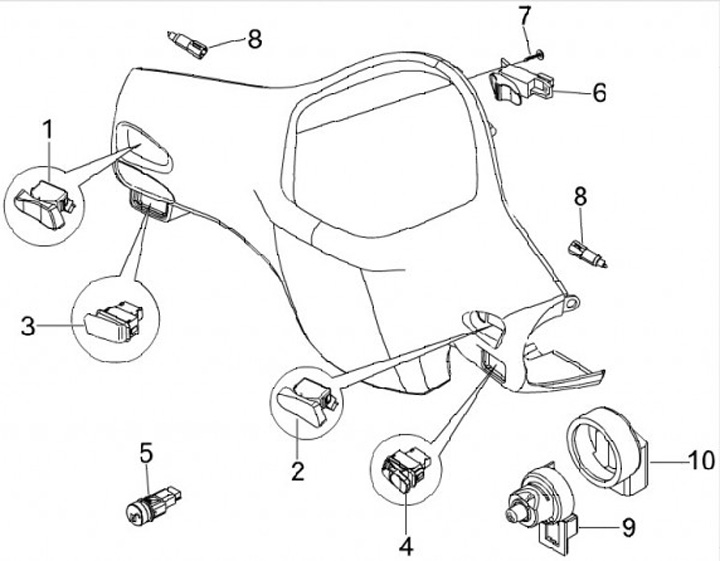 8
7
6
1
8
3
2
5
4
10
9