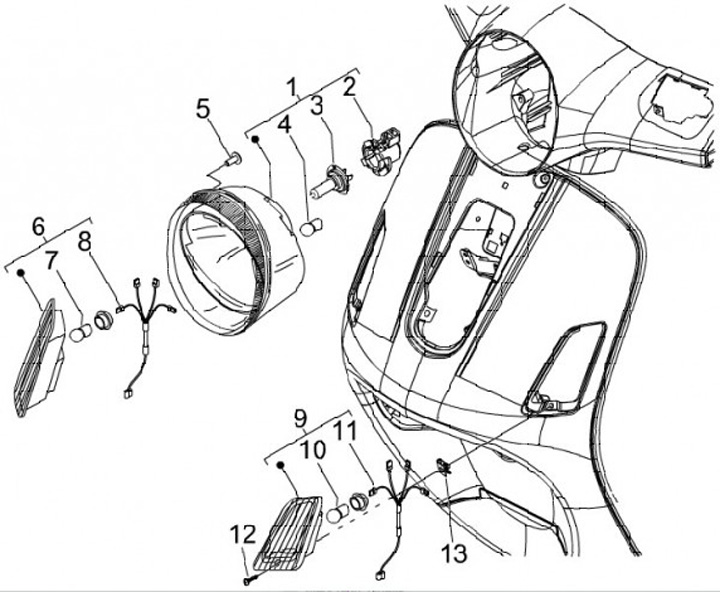 1
2
3
4
5
6
7
8
9
10
11
12
13