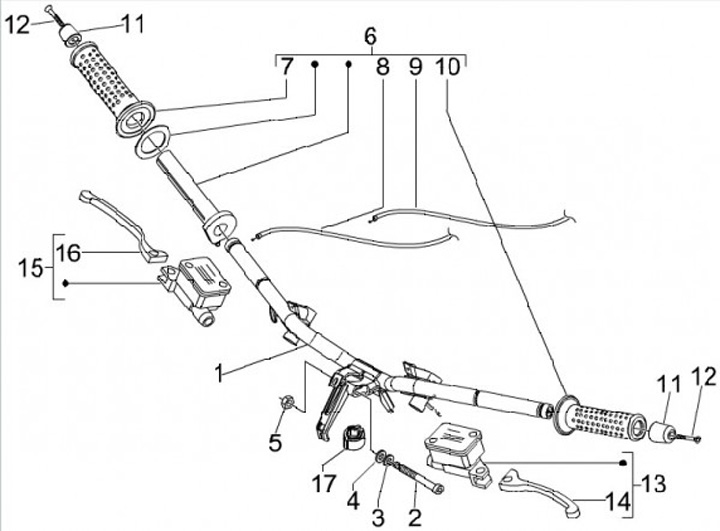 12
11
6
7
8
9
10
16
15
1
5
17
4
3
2
11
12
13
14