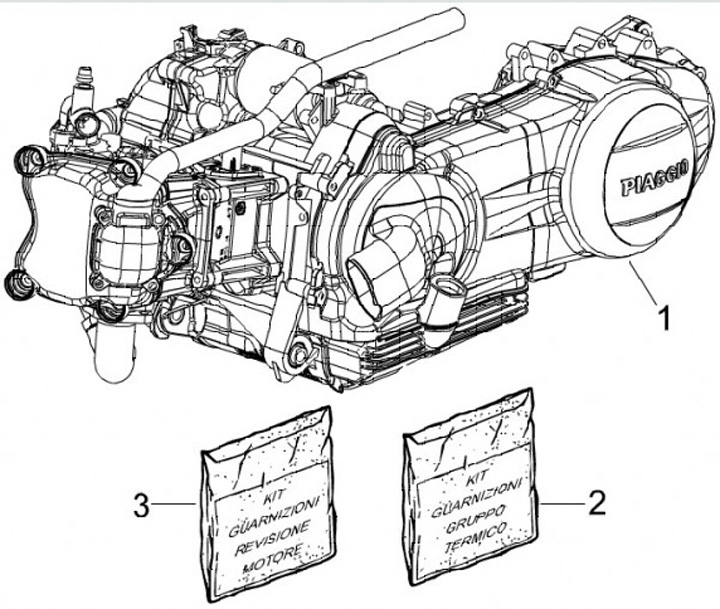 PIAGGIO

1

3

KIT GUARNIZIONI REVISIONE MOTORE

KIT GUARNIZIONI GRUPPO TERMICO

2