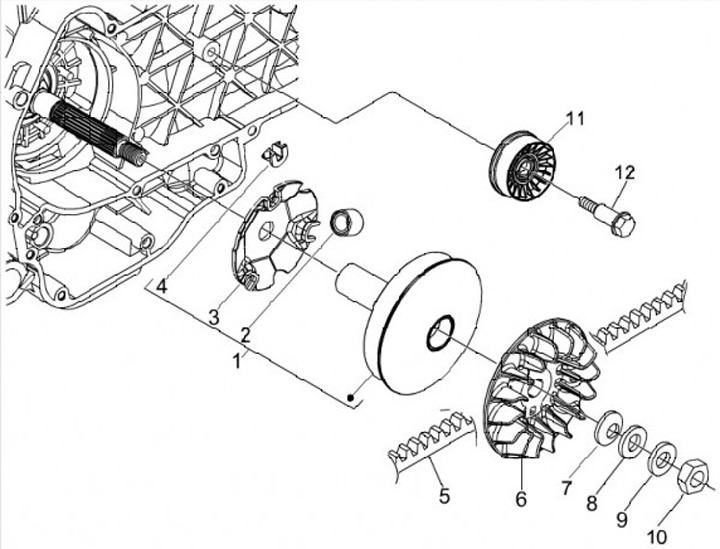 11
12
4
3
2
1
5
6
7
8
9
10