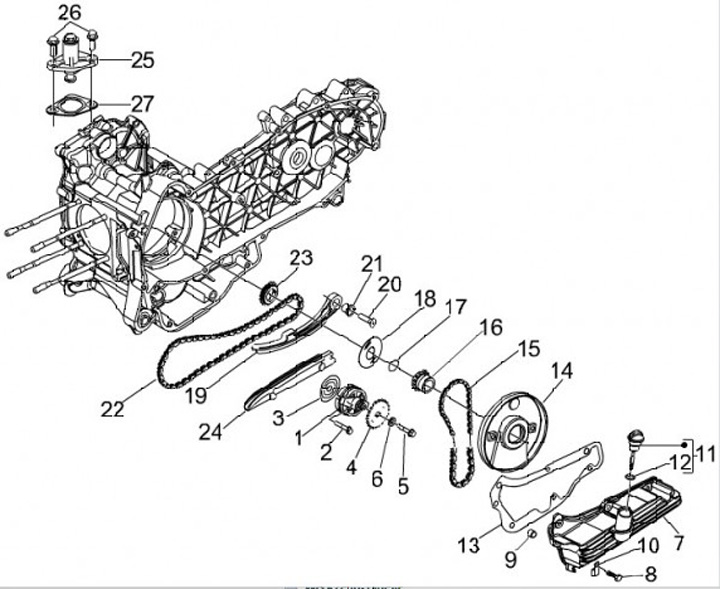 26
25
27
23
21
20
18
17
16
15
14
22
19
24
3
1
2
4
6
5
11
12
13
9
10
7
8