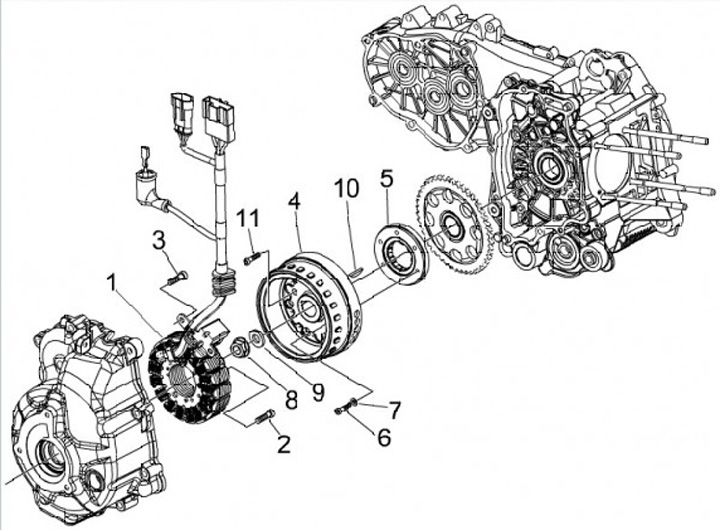 10
5
4
11
3
1
8
9
7
6
2