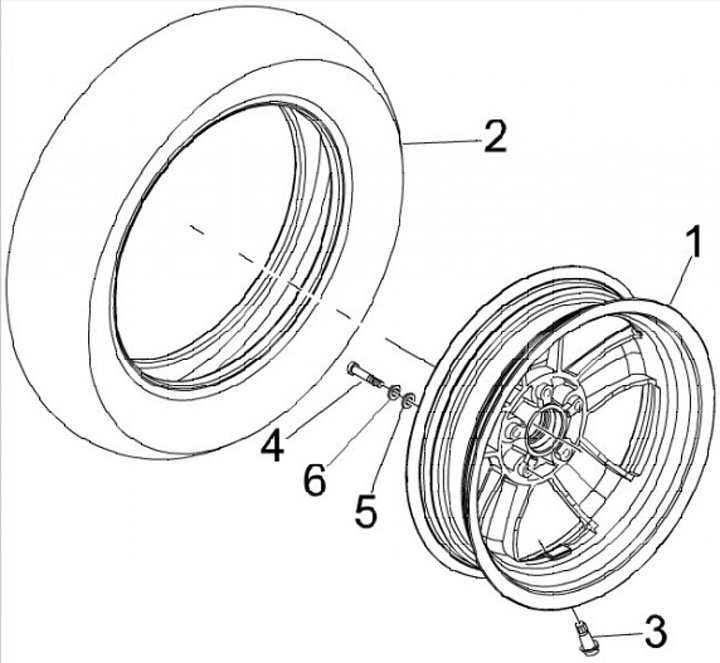 2
1
4
6
5
3