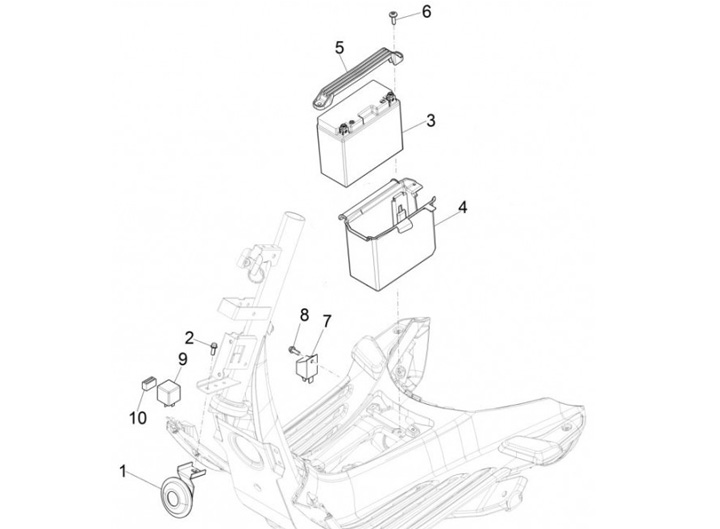 6
5
3
4
8
7
2
9
10
1