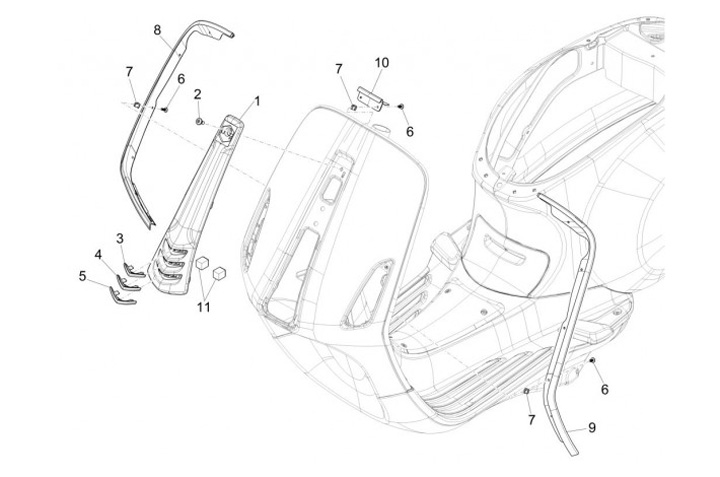 8
7
6
2
1
7
10
6
3
4
5
11
6
7
9