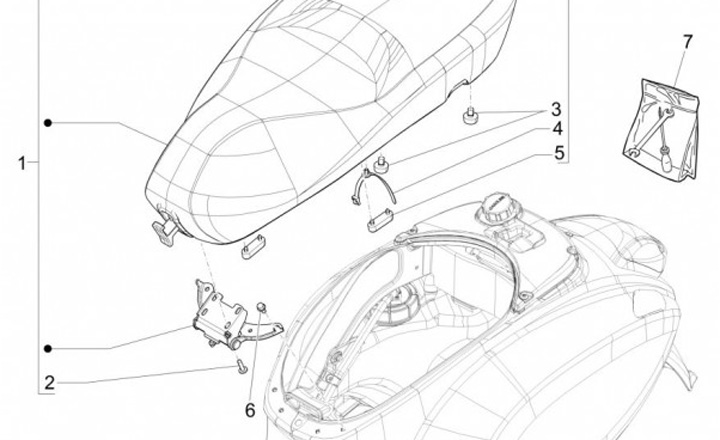 7
3
4
5
1
2
6