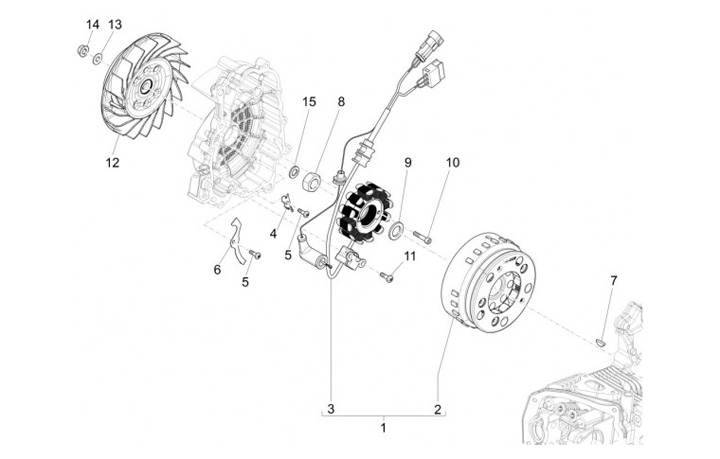 14
13
12
15
8
9
10
4
5
6
5
11
7
3
2
1