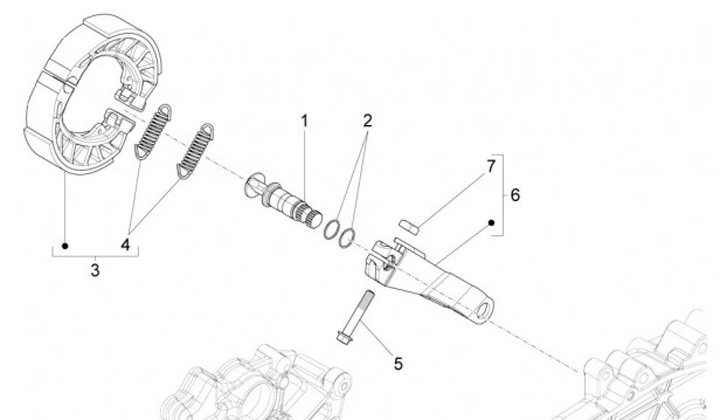 1
2
7
6
4
3
5