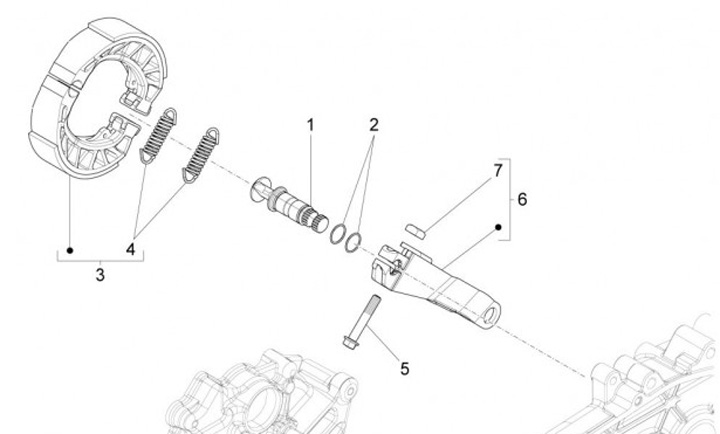 1
2
7
6
4
3
5