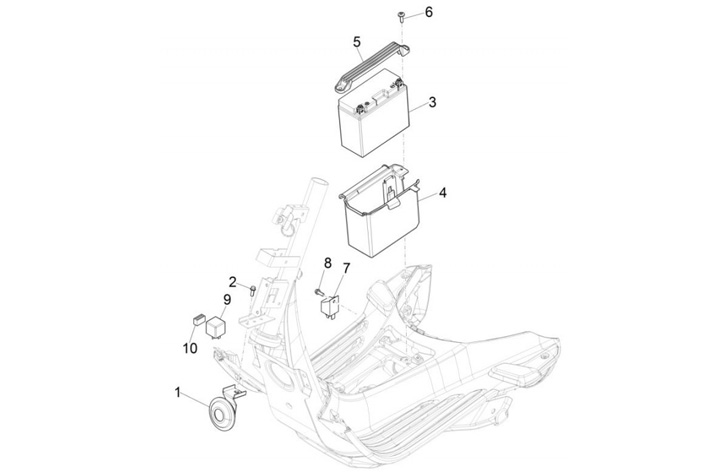 6
5
3
4
8
7
2
9
10
1