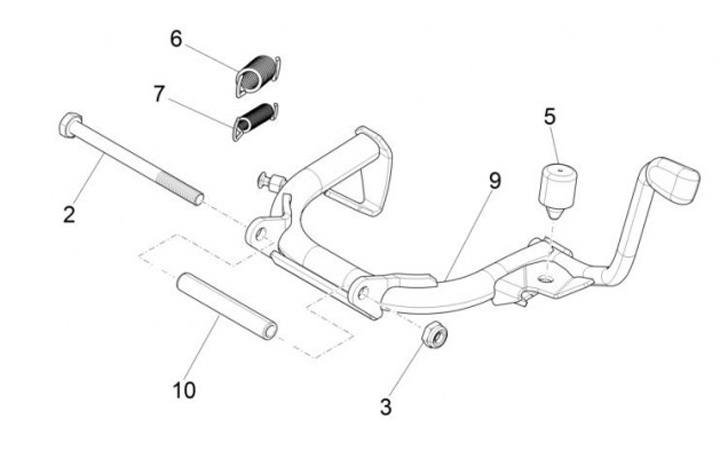 6
7
5
9
2
10
3