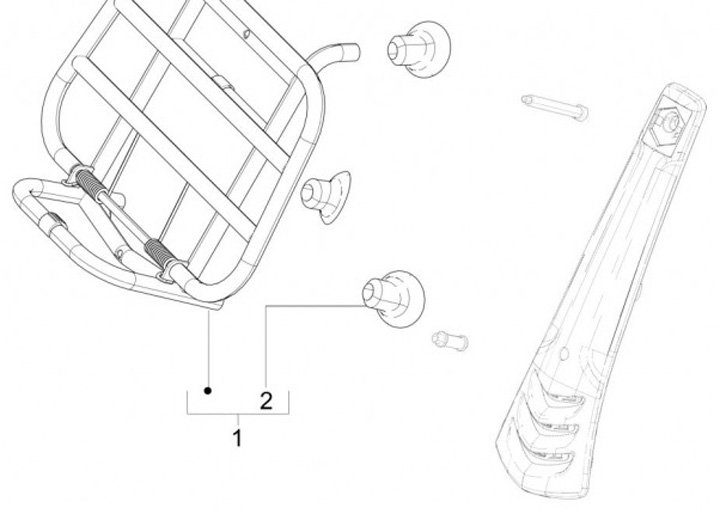 2
1