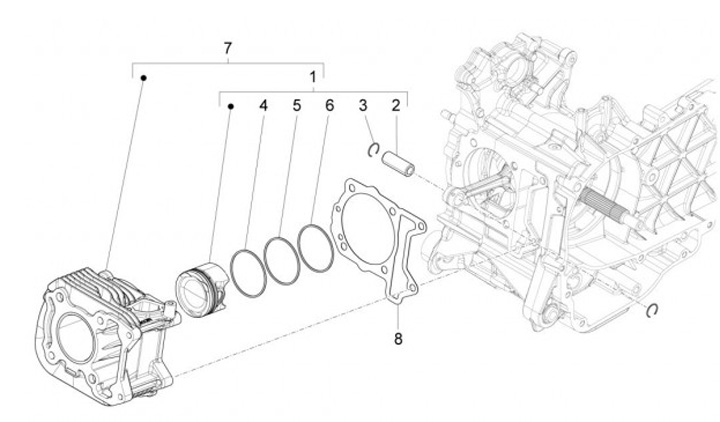 7
1
4
5
6
3
2
8