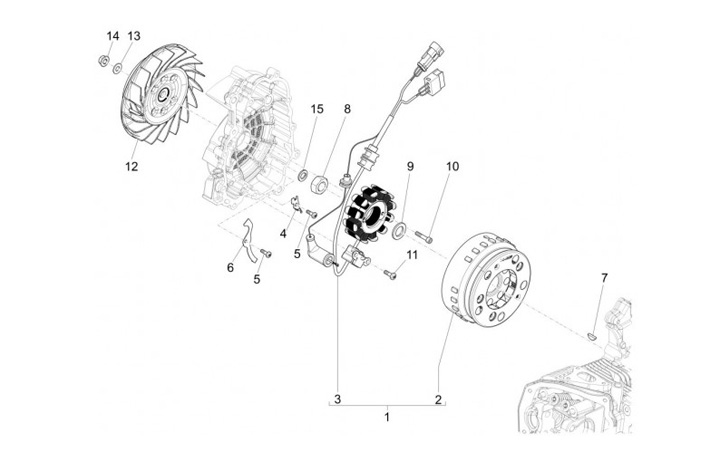 14 13

12

15 8

9 10

4

5

6

5

11

7

3 2

1