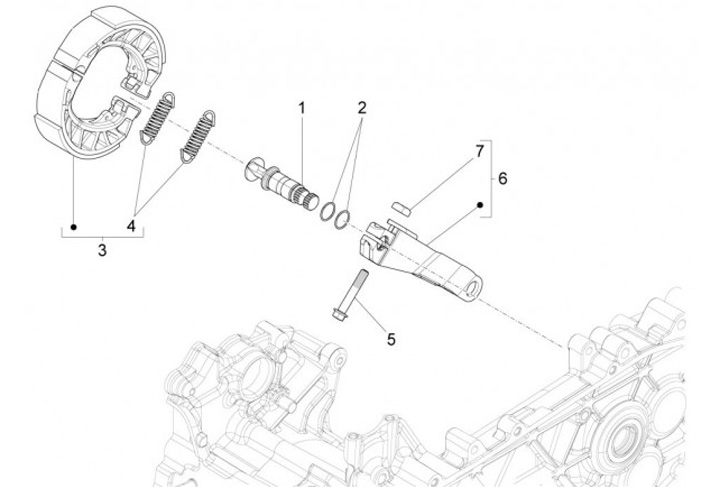 1
2
7
6
4
3
5