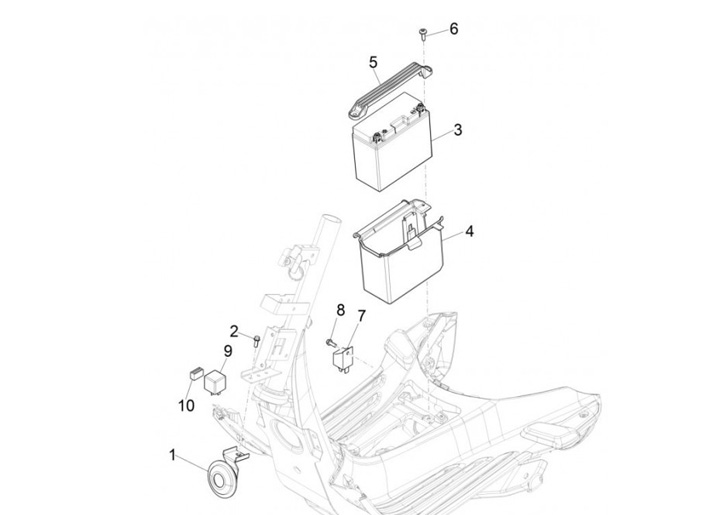 6
5
3
4
8
7
2
9
10
1