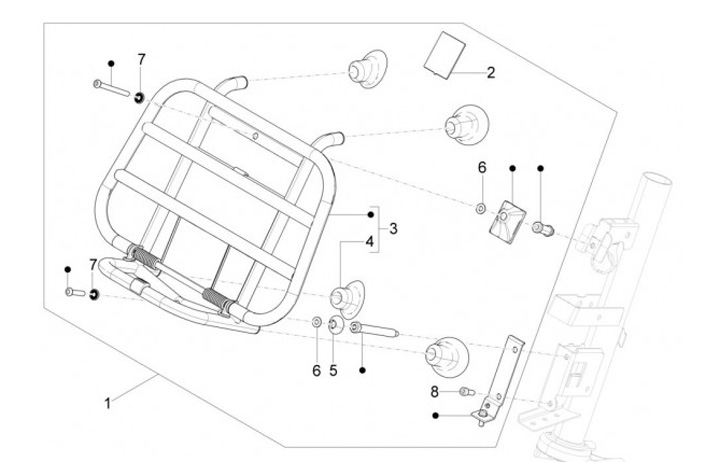 7
2
6
3
4
7
6
5
8
1