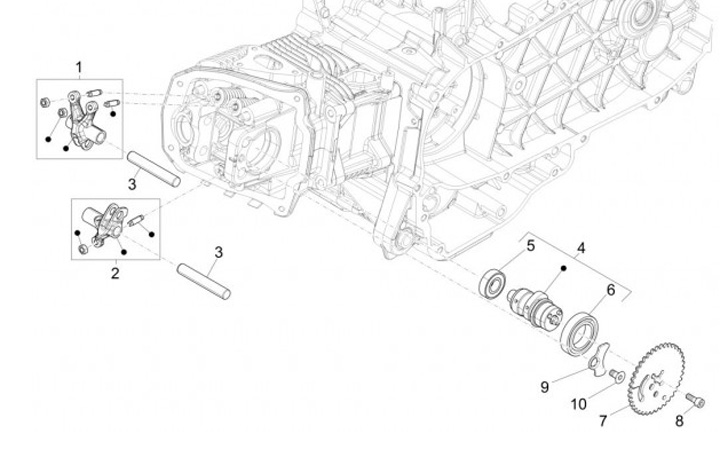 1
3
2
3
5
4
6
9
10
7
8