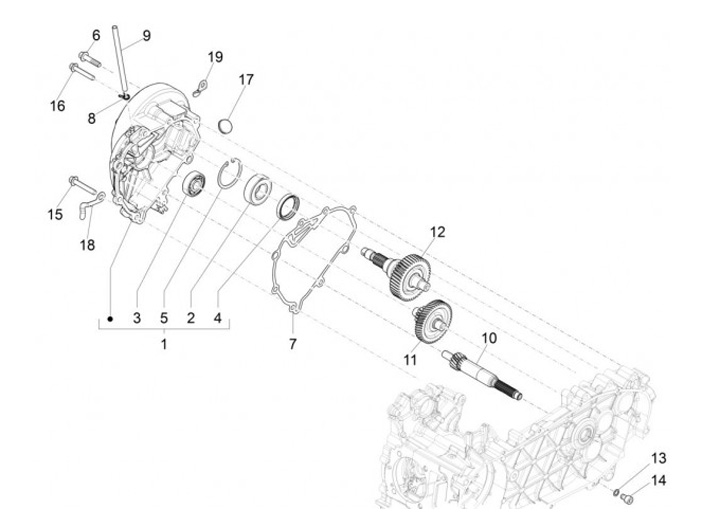 6
9
19
17
16
8
15
18
12
3
5
2
4
1
7
11
10
13
14