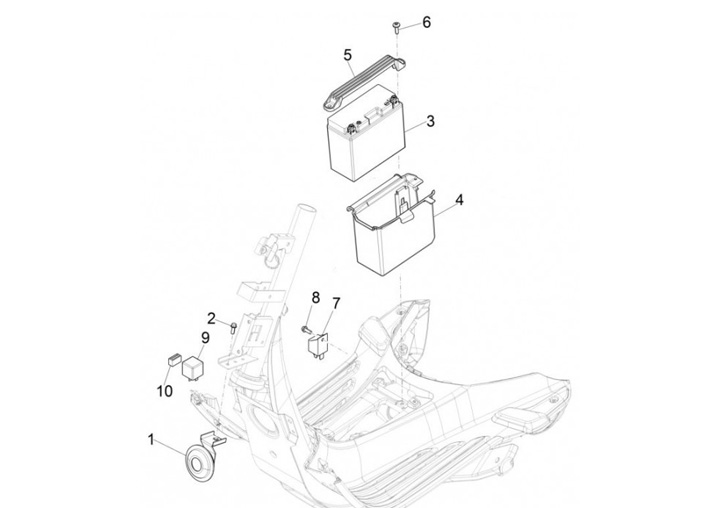 6
5
3
4
8
7
2
9
10
1