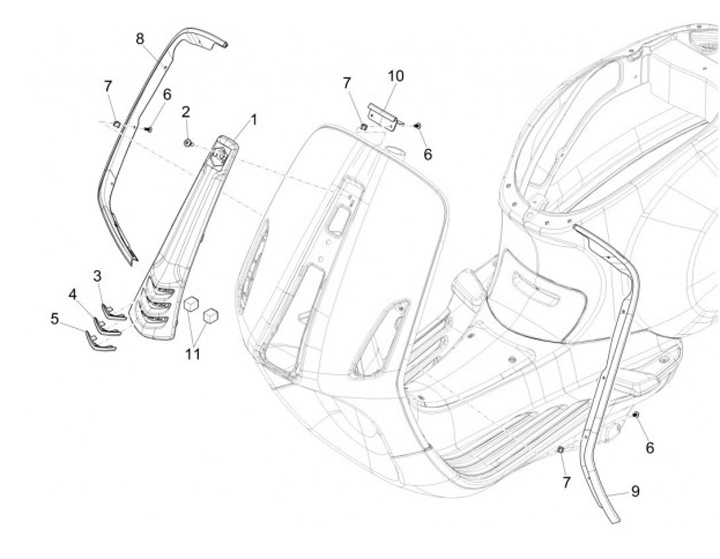 8
7
6
2
1
7
10
6
3
4
5
11
6
7
9