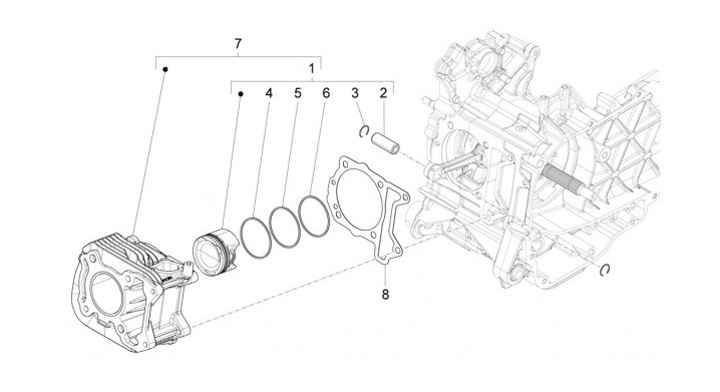 7
1
4
5
6
3
2
8