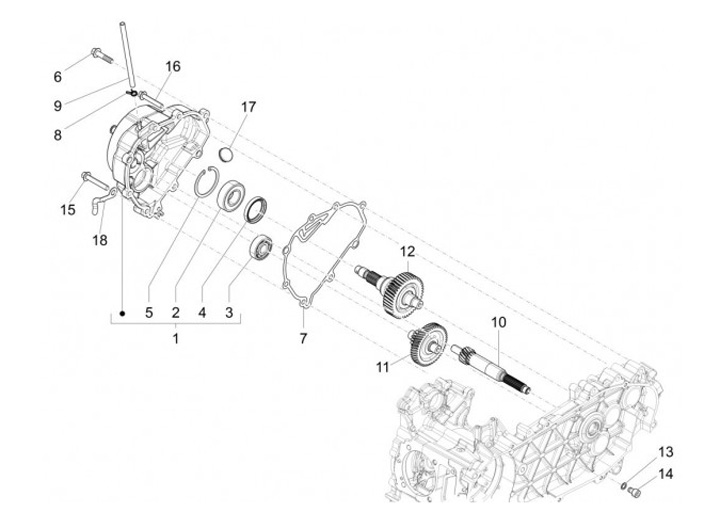 6
16
9
8
17
15
18
12
5
2
4
3
1
7
10
11
13
14