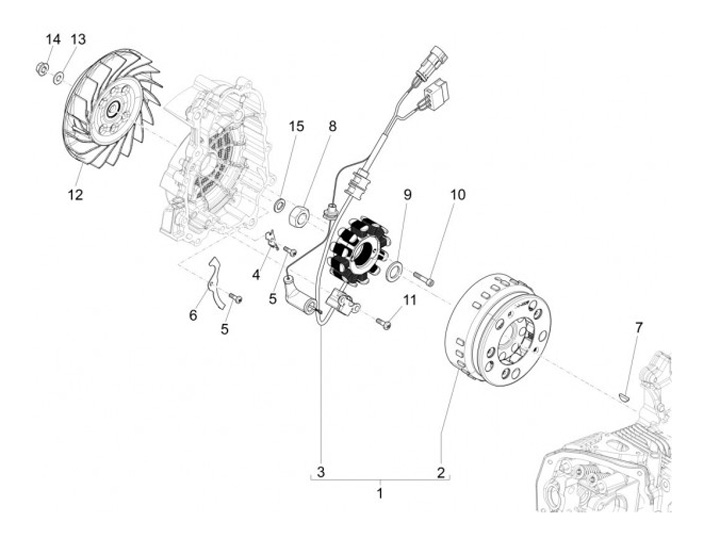 14 13
12
15 8
9 10
4
5
6 5
11
7
3 2
1