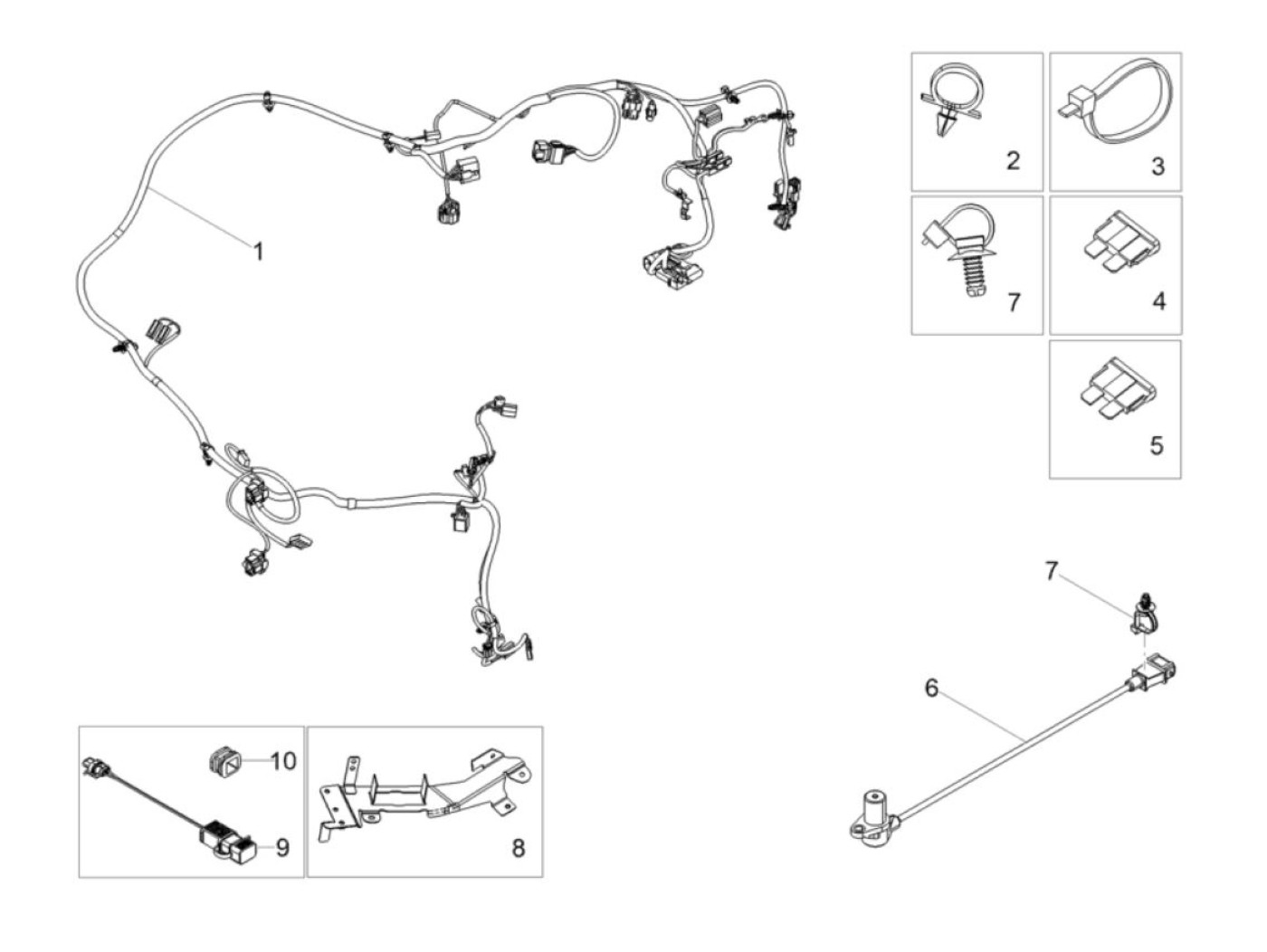 1

2

3

7

4

5

7

6

10

9

8