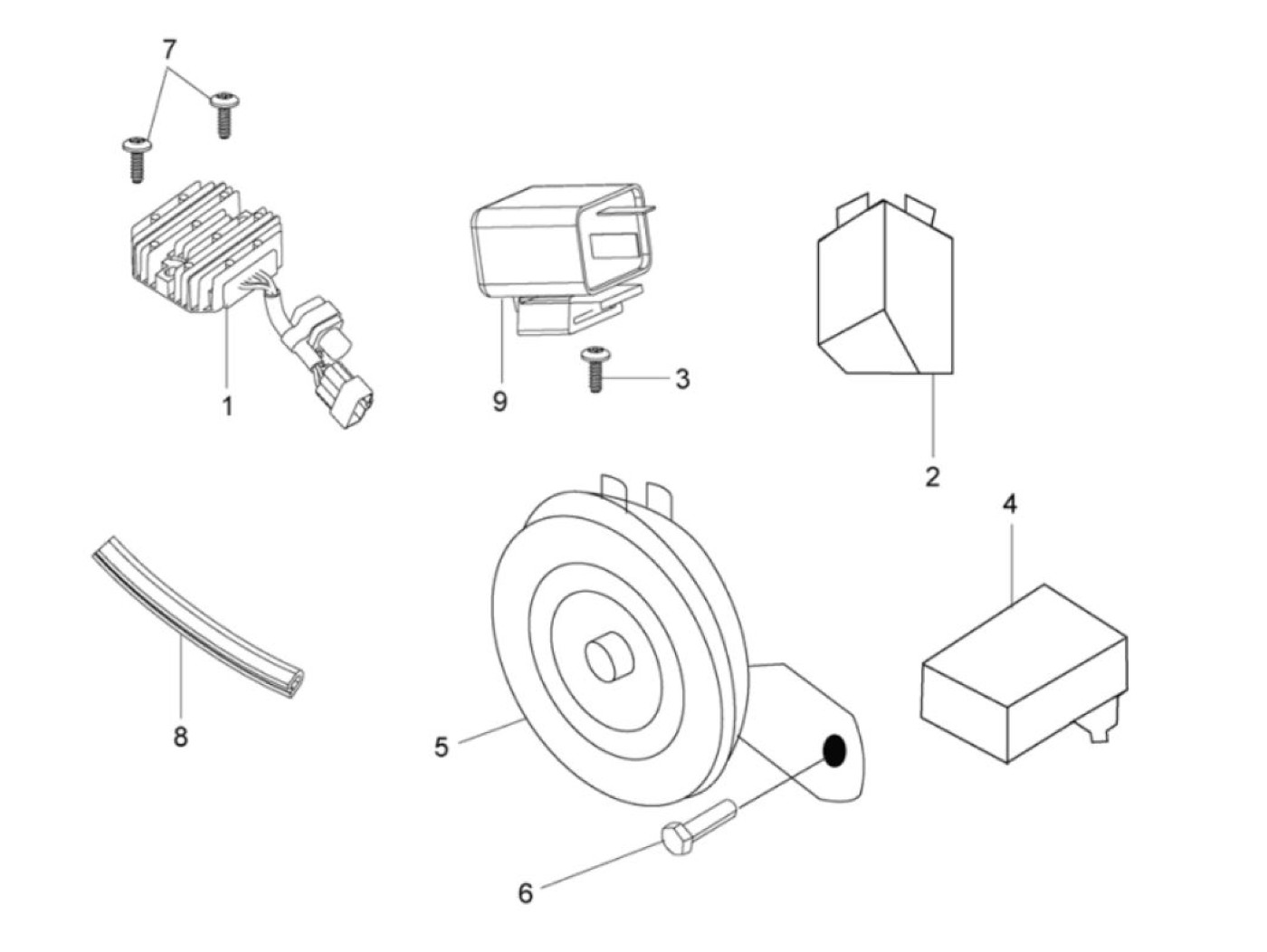 7
1
9
3
2
4
8
5
6