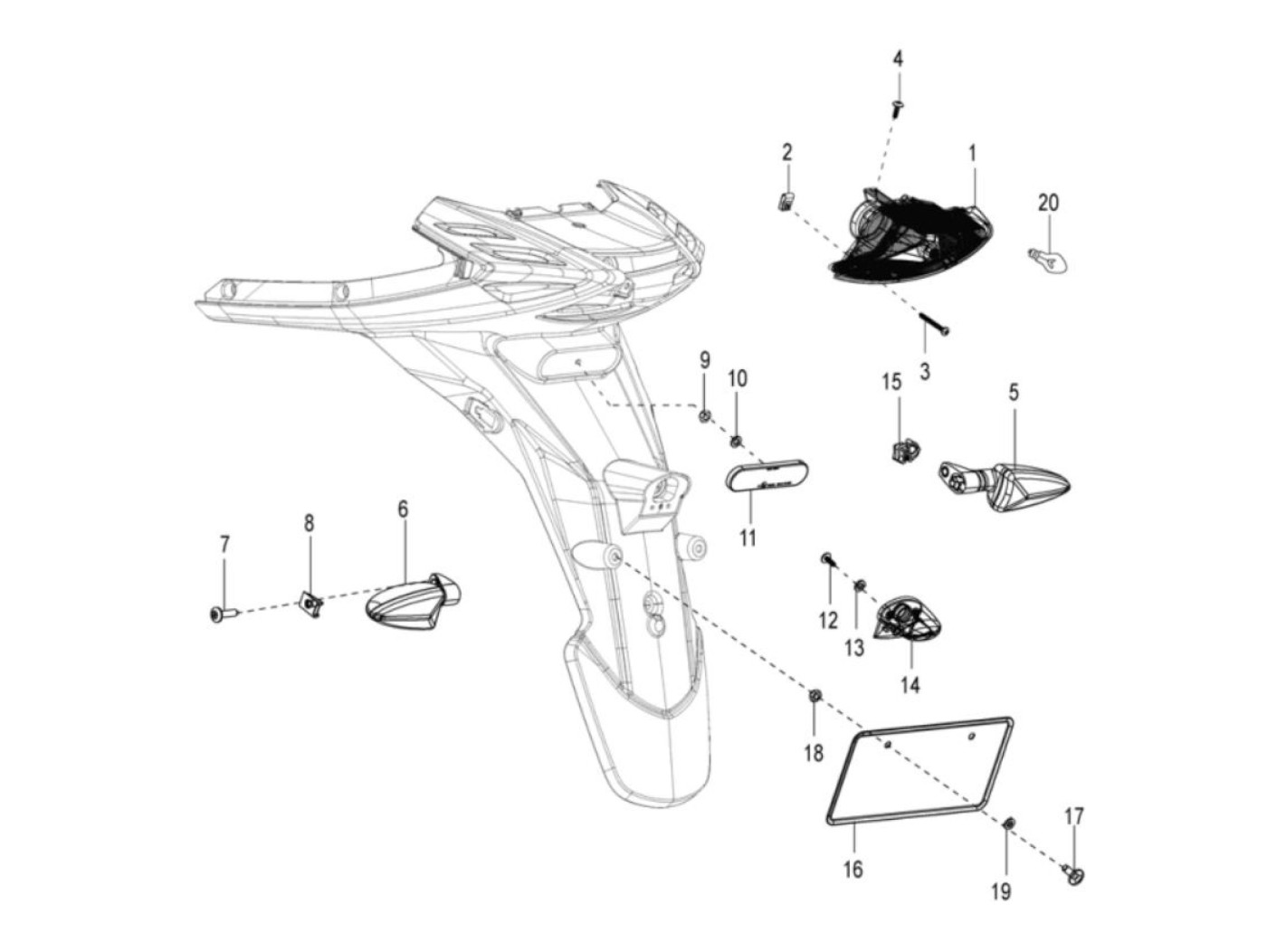 4
2
1
20
3
9
10
15
5
11
7
8
6
12
13
14
18
16
17
19