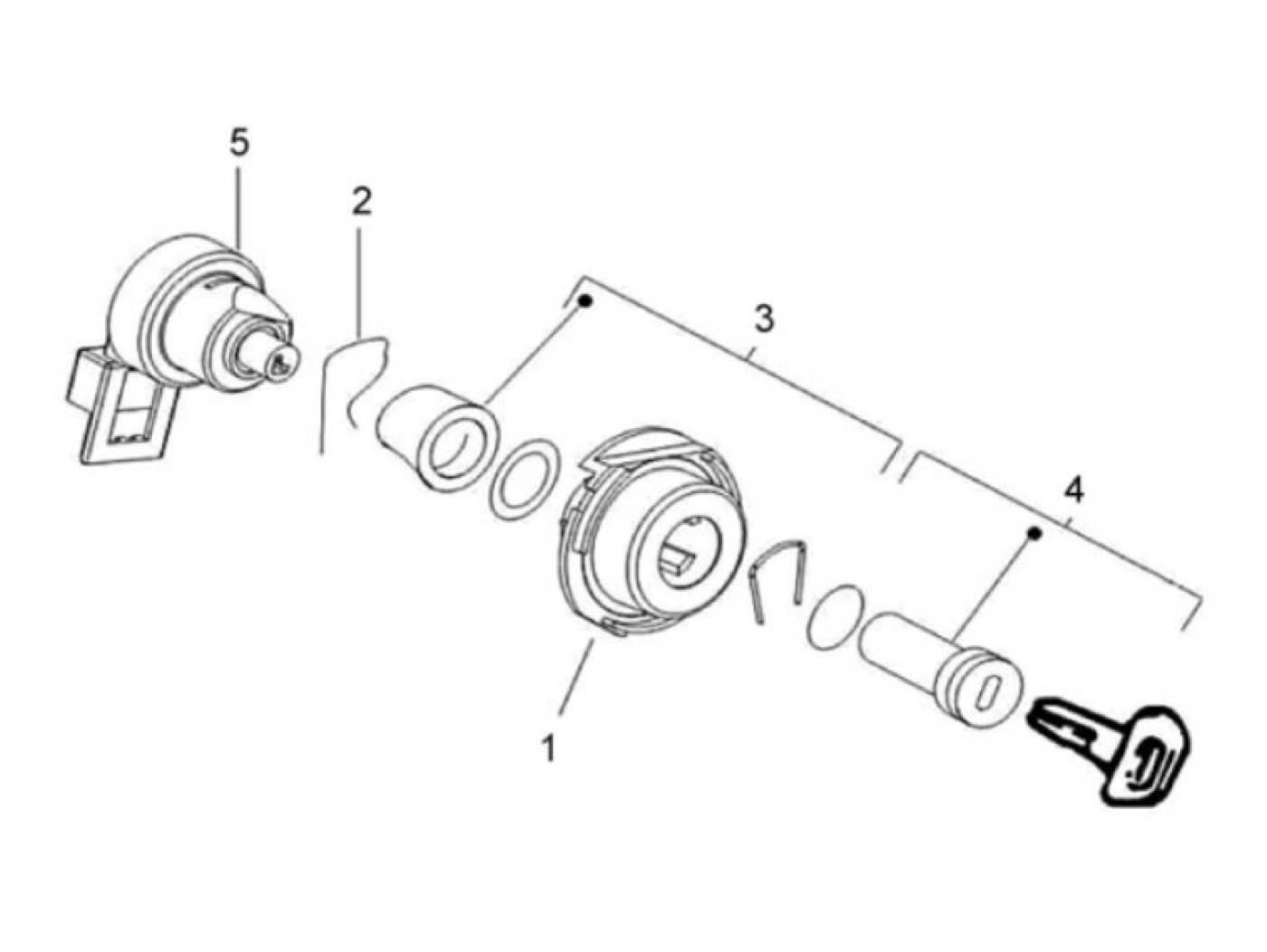 5
2
3
4
1