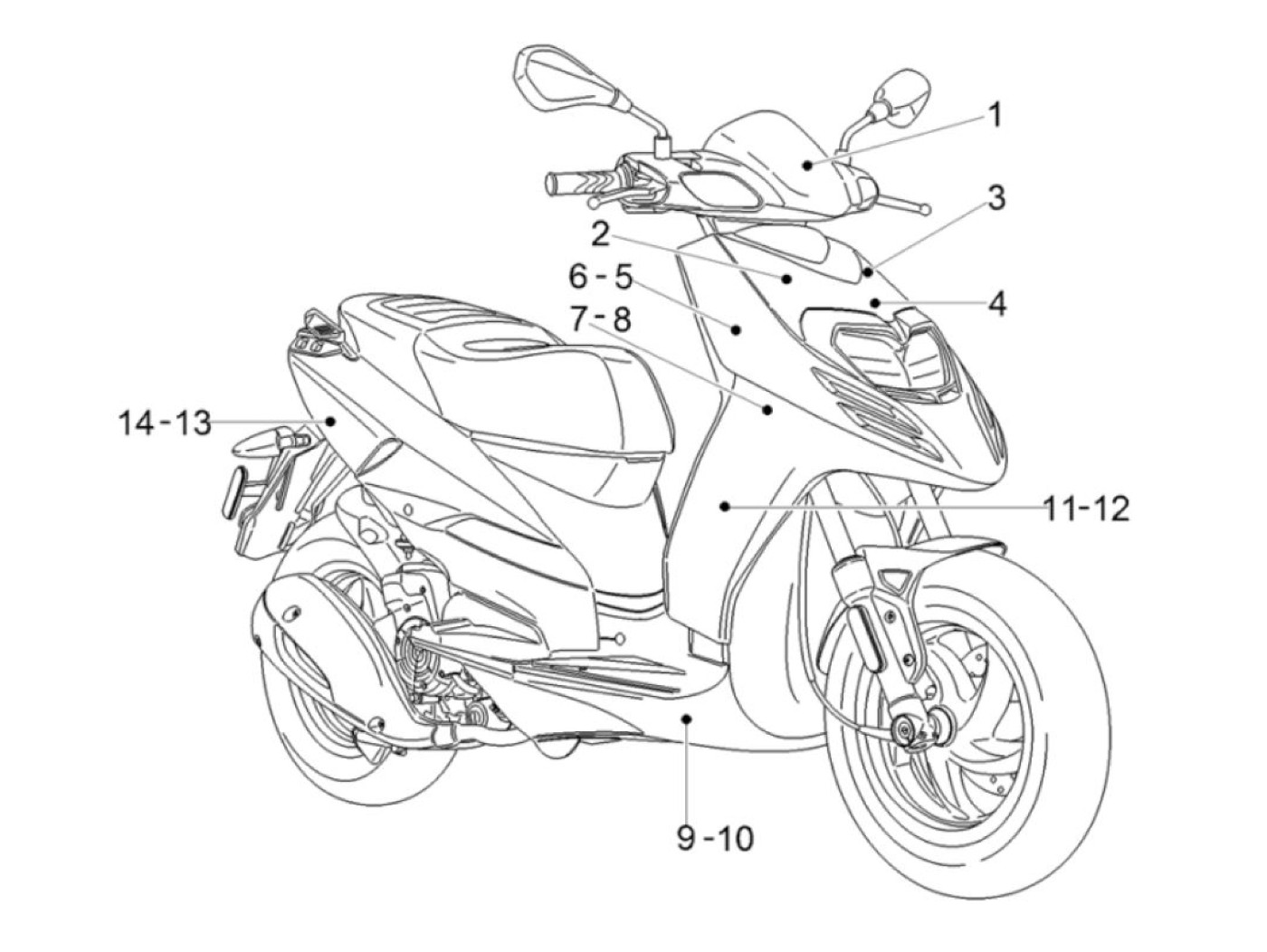 1
3
2
6 - 5
4
7 - 8
14 - 13
11-12
9 - 10