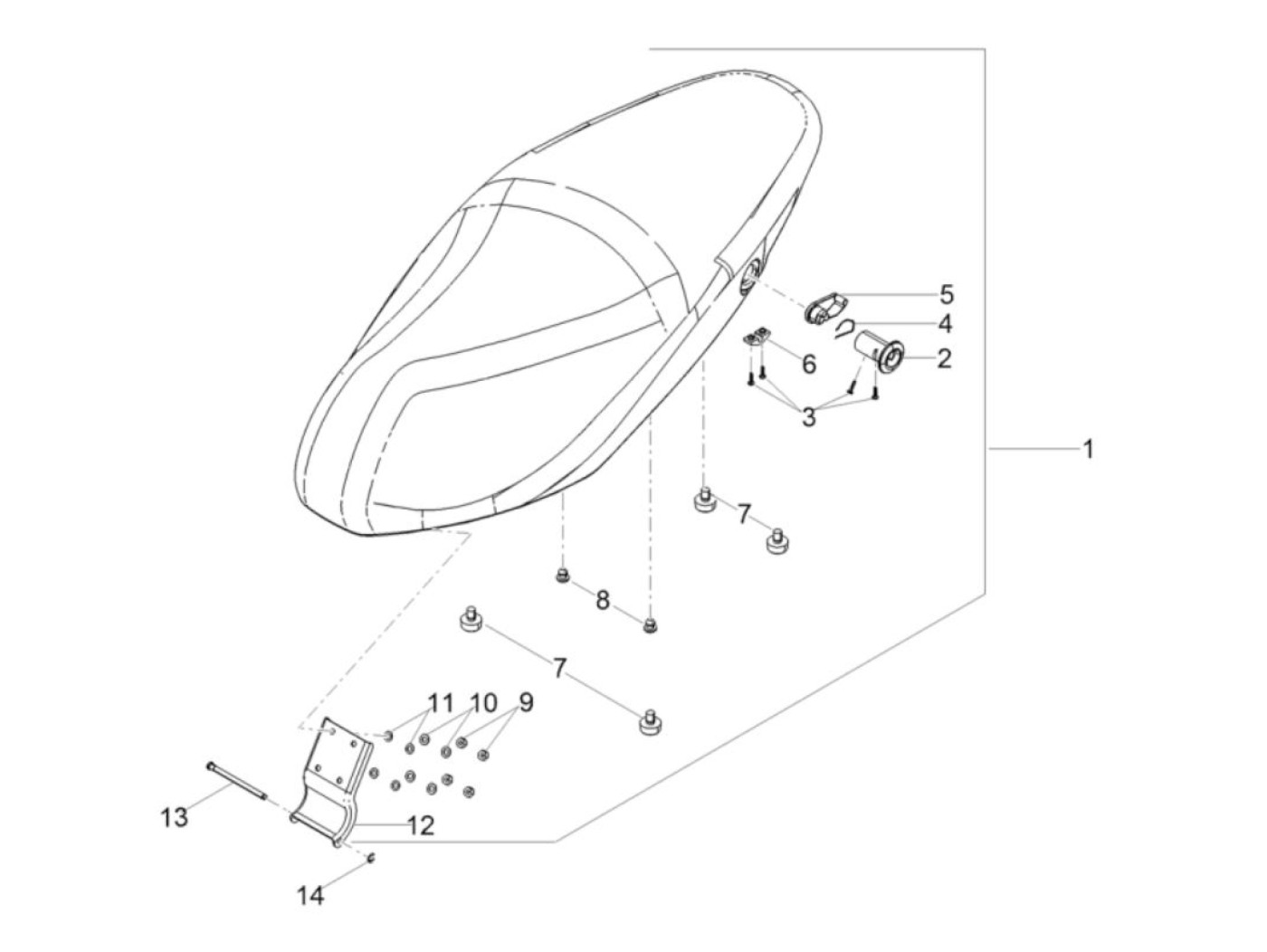 5
4
6
2
3
1
7
8
7
11
10
9
13
12
14