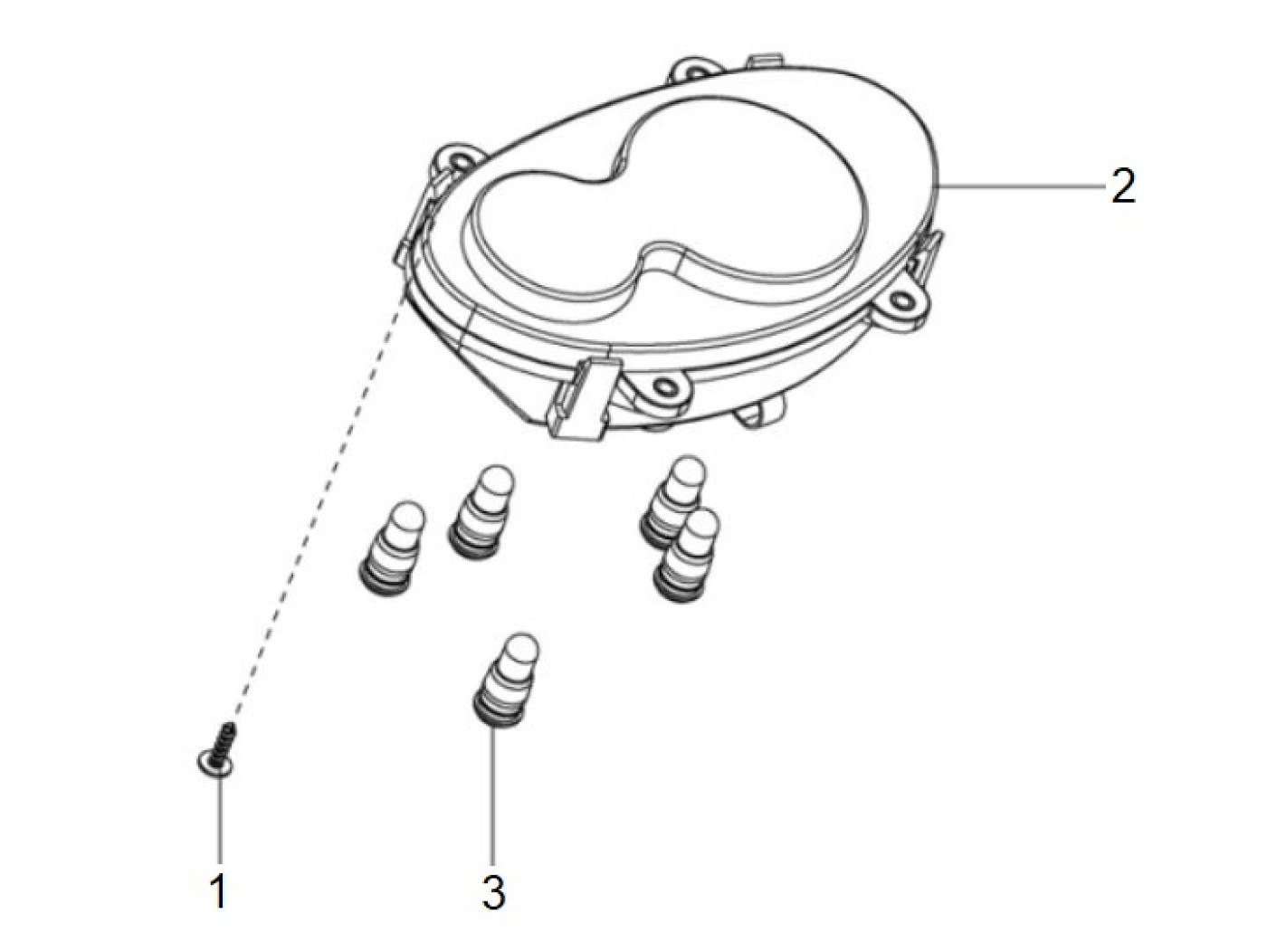 2
1
3