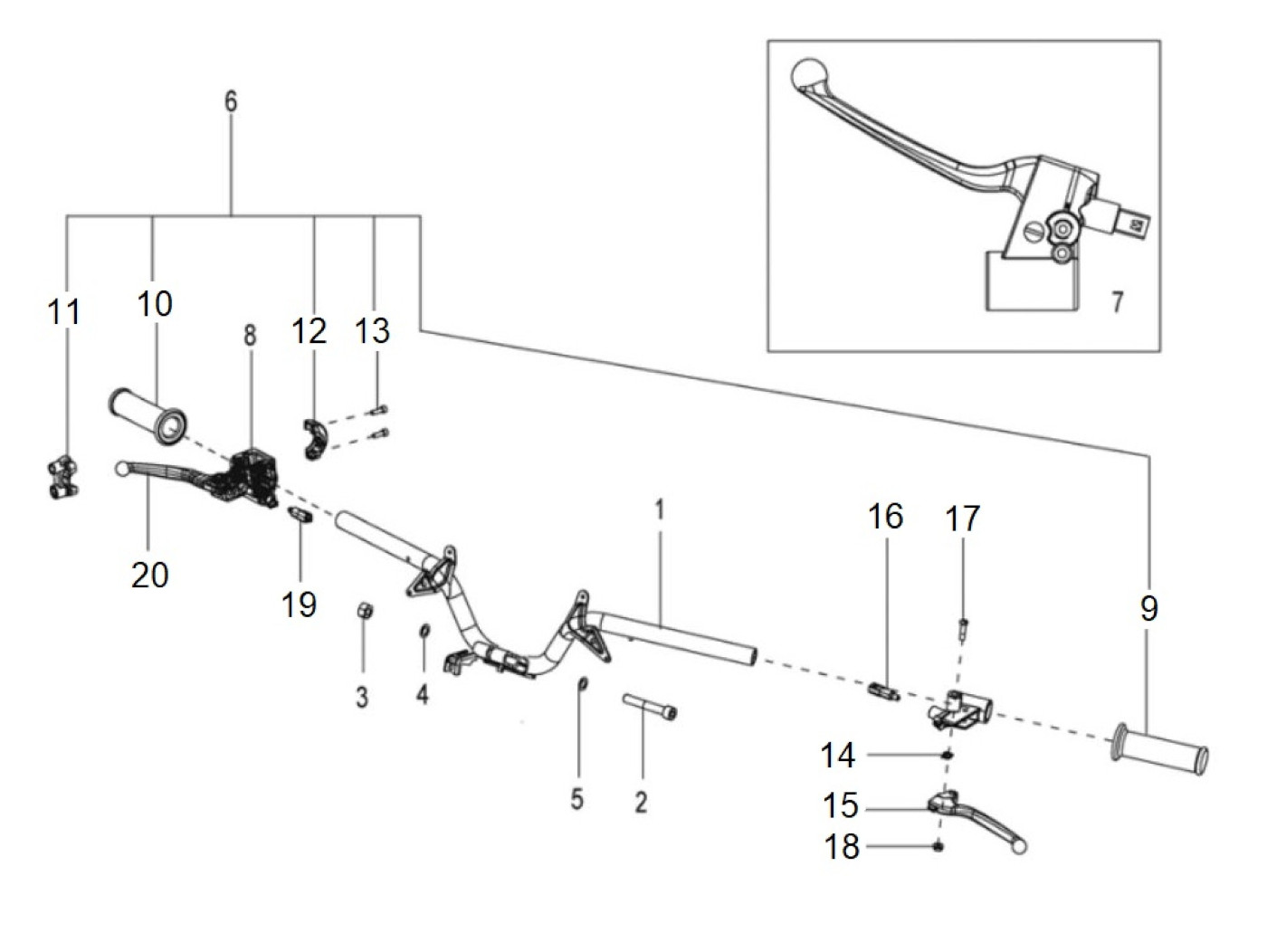 6
7
11
10
8
12
13
20
19
1
16
17
9
3
4
5
2
14
15
18