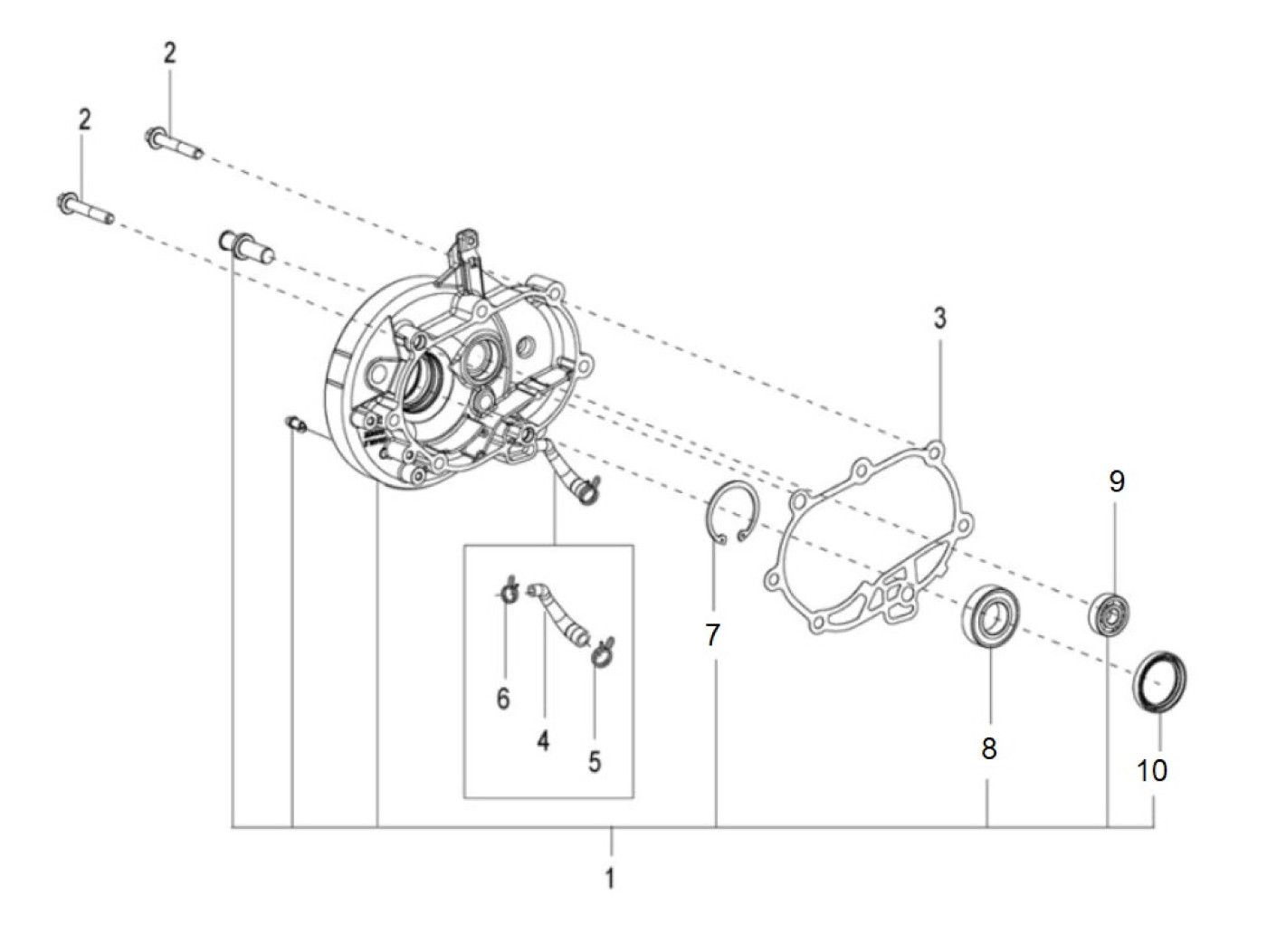 2
2
3
9
7
6
4
5
8
10
1