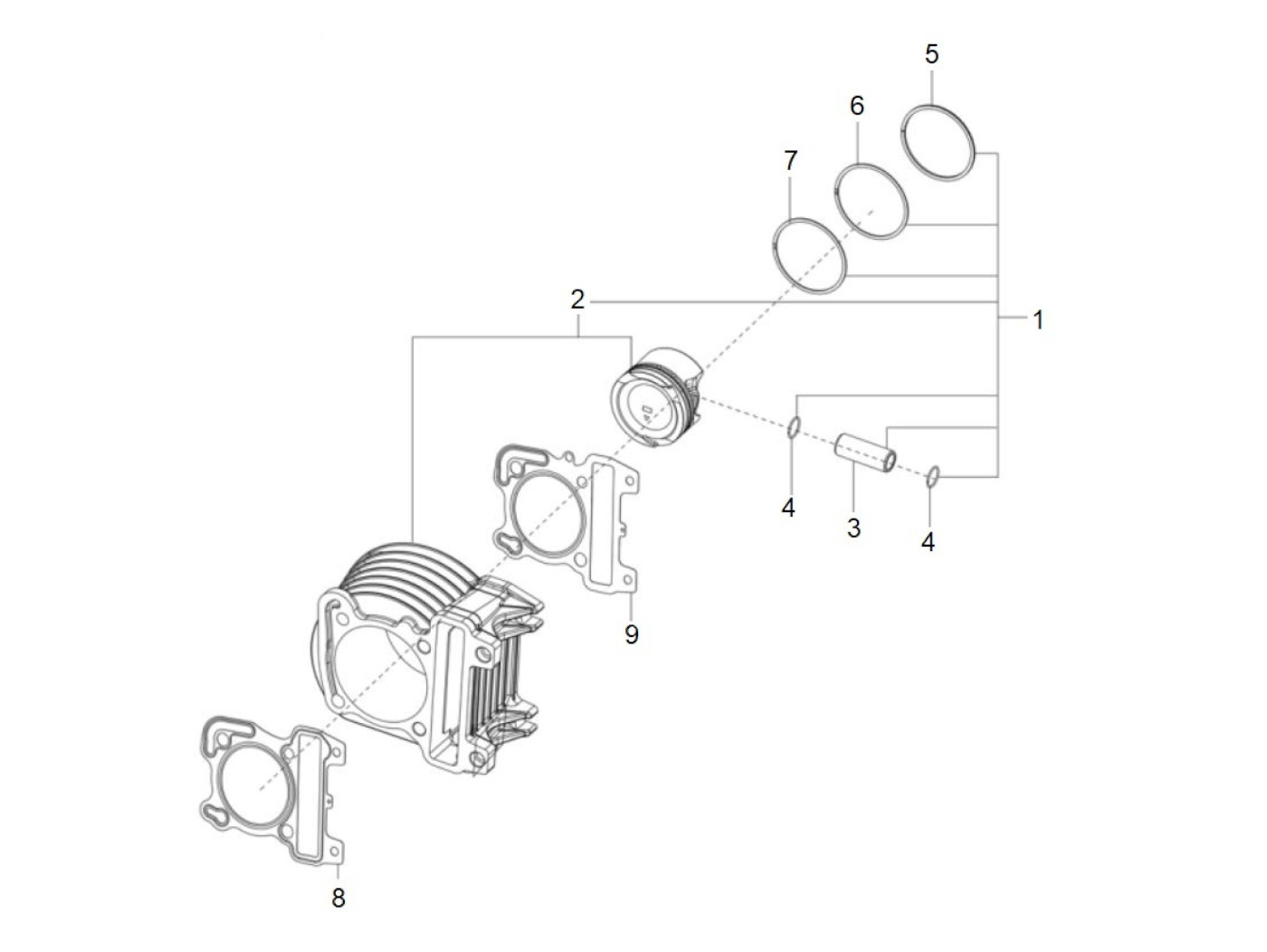 5
6
7
2
1
4
3
4
9
8