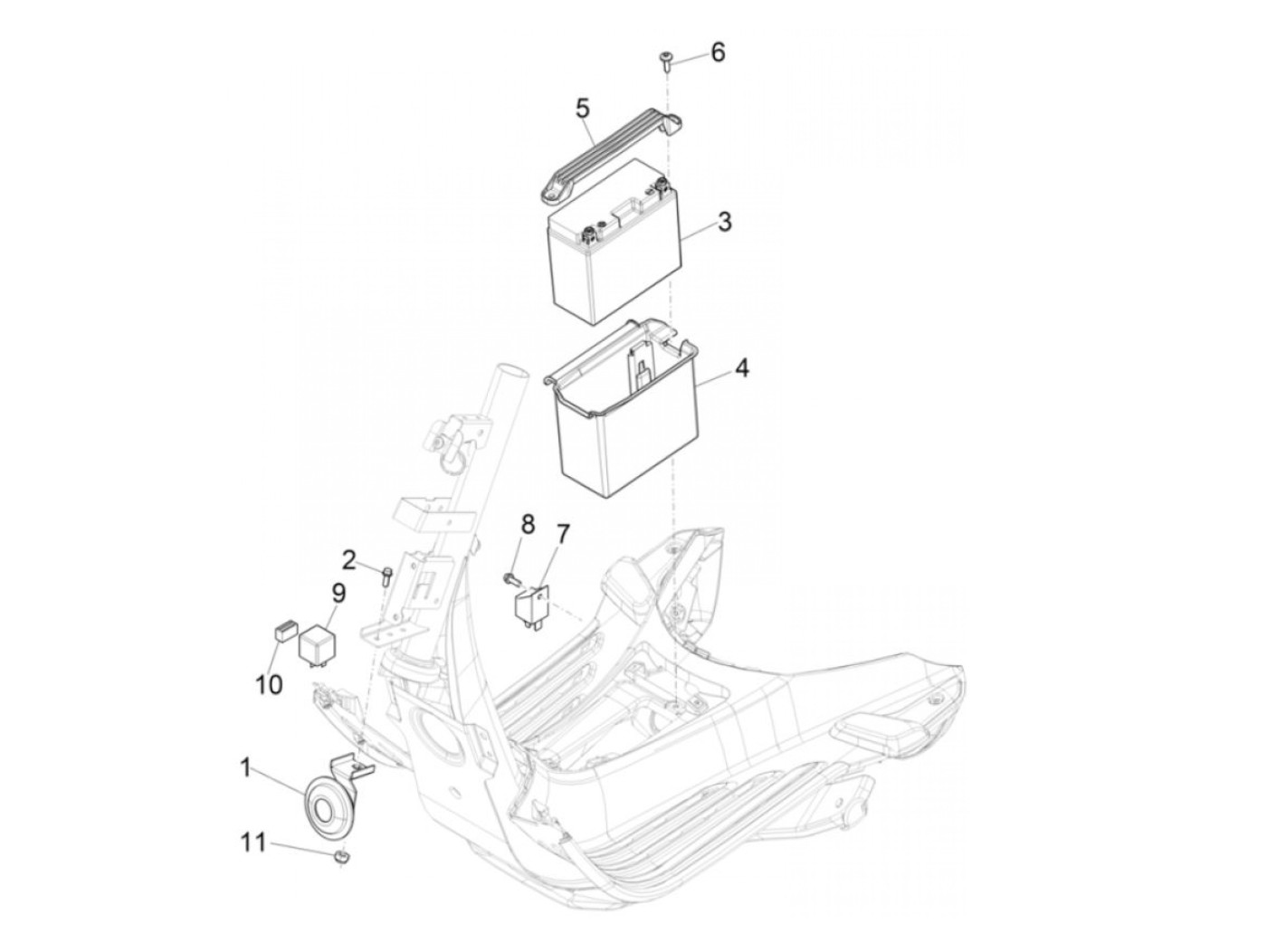 6
5
3
4
8
7
2
9
10
1
11