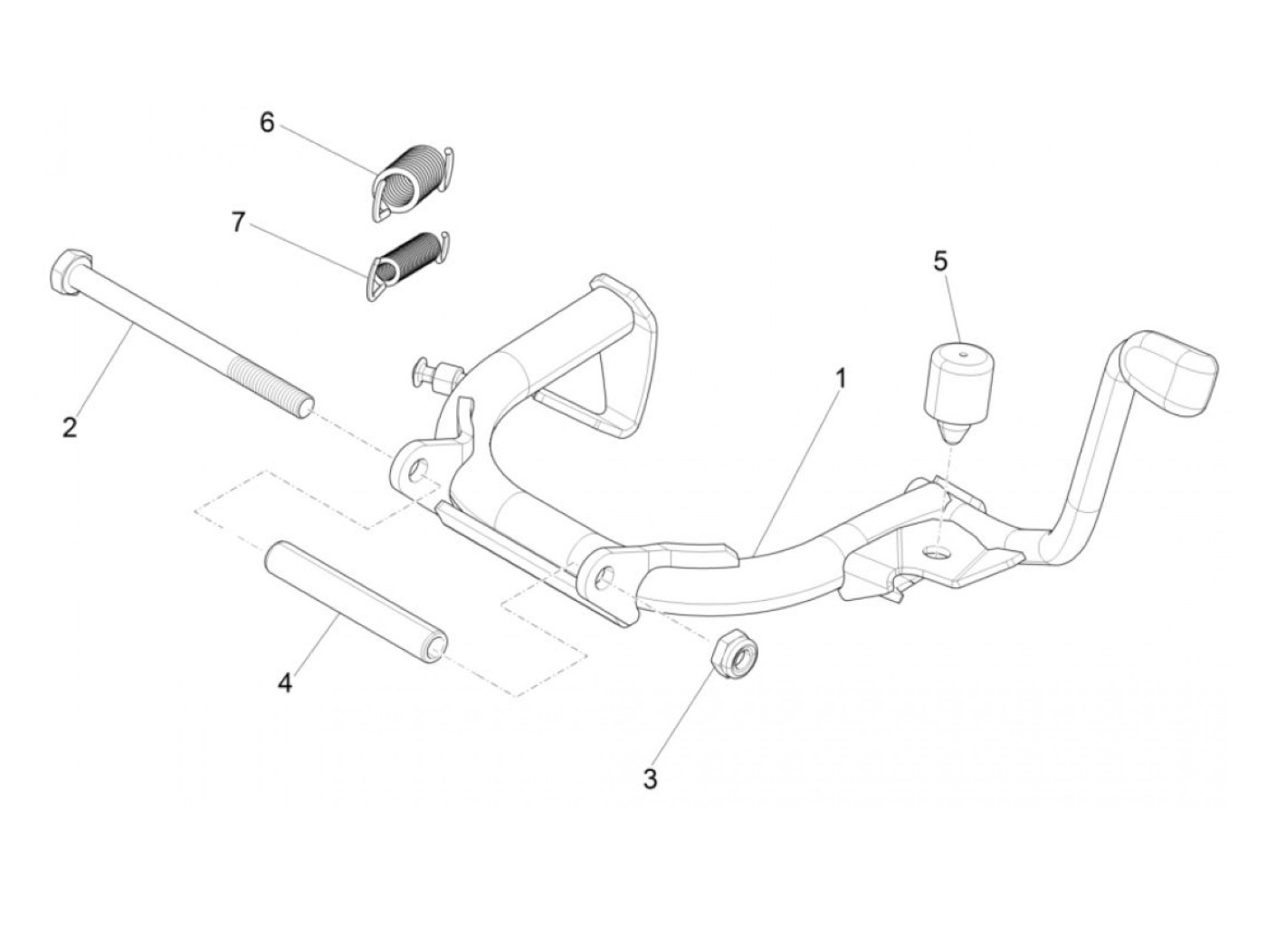 6

7

5

1

2

4

3