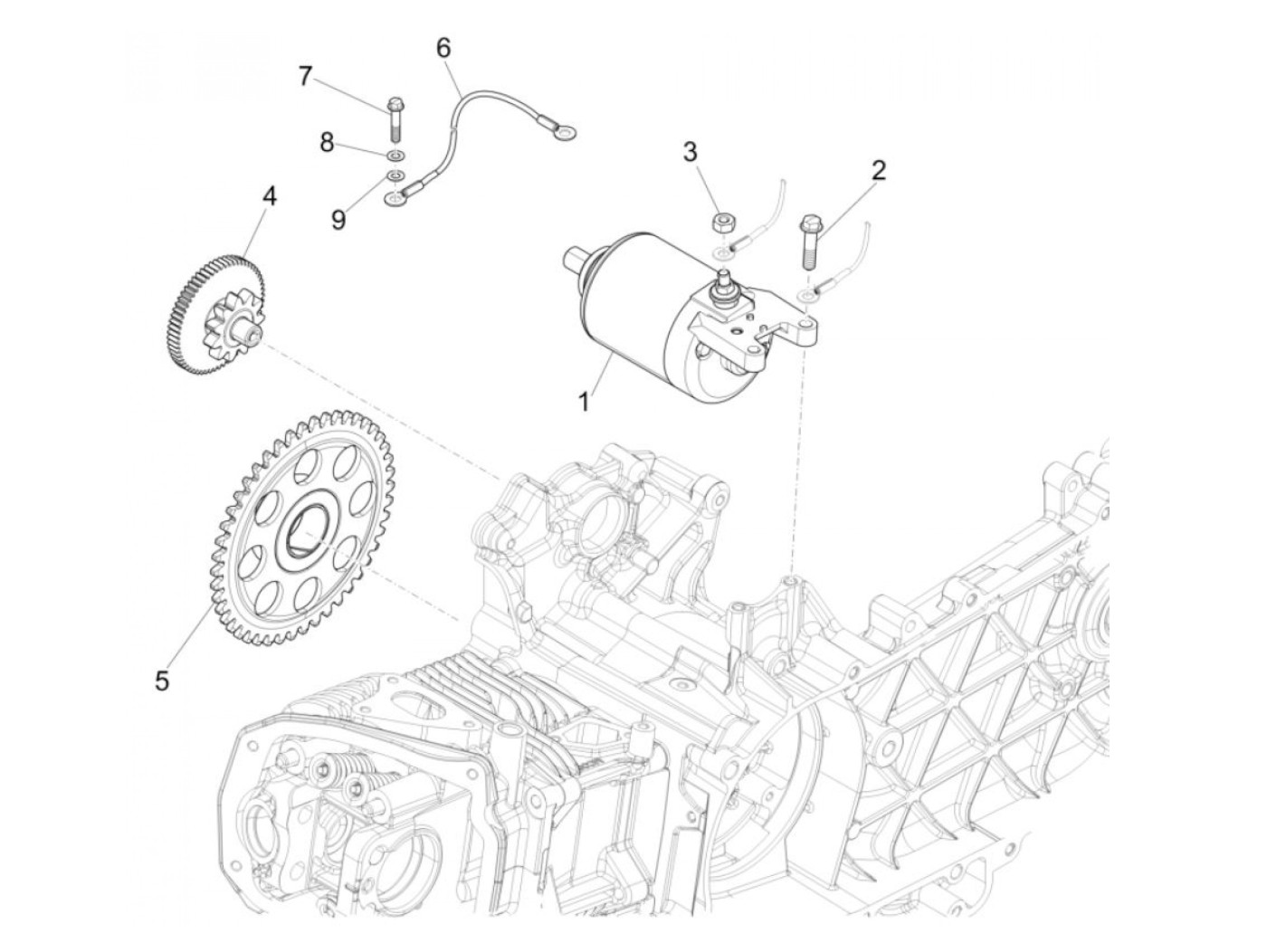 6
7
8
9
3
2
4
1
5