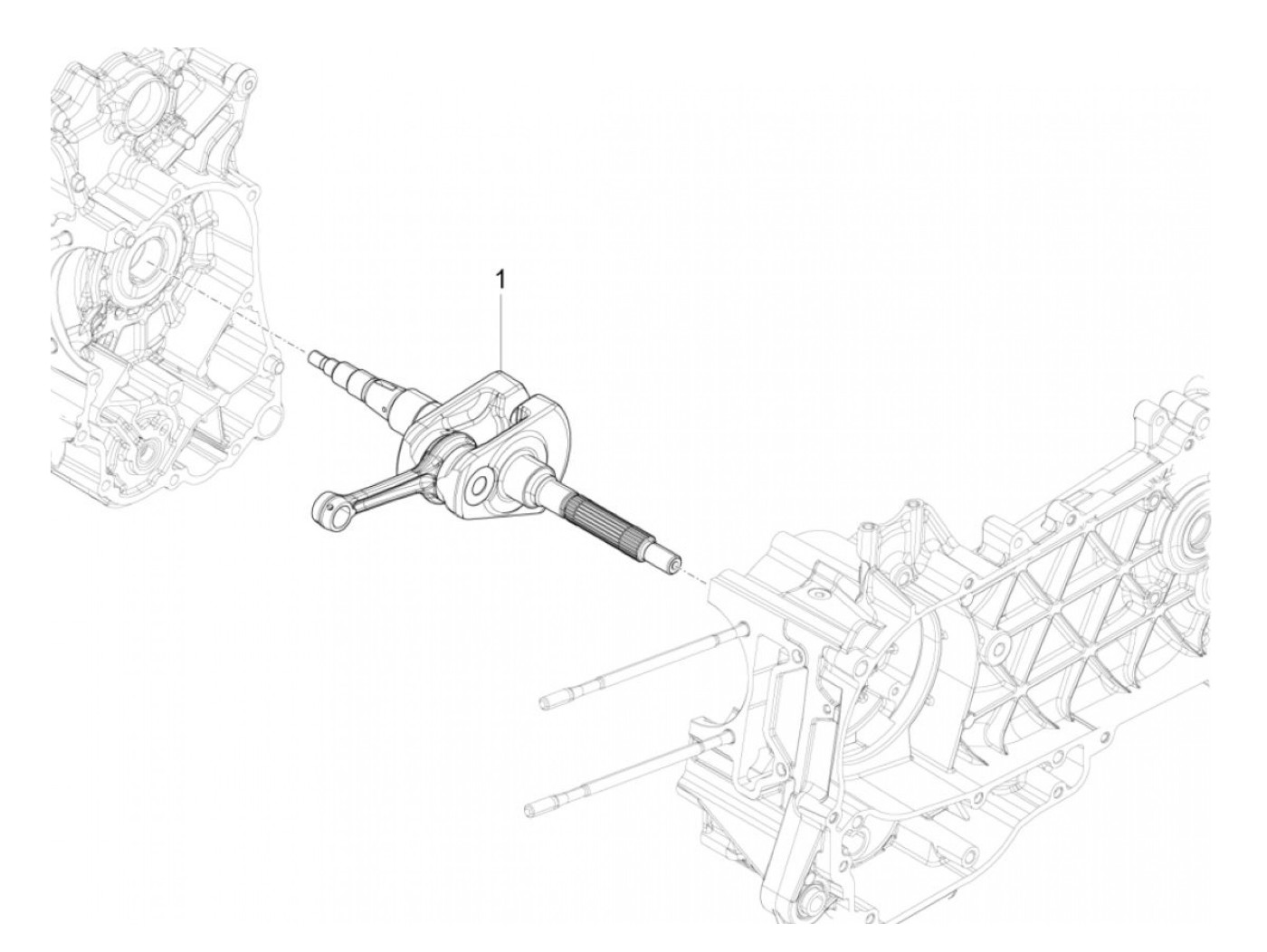 1