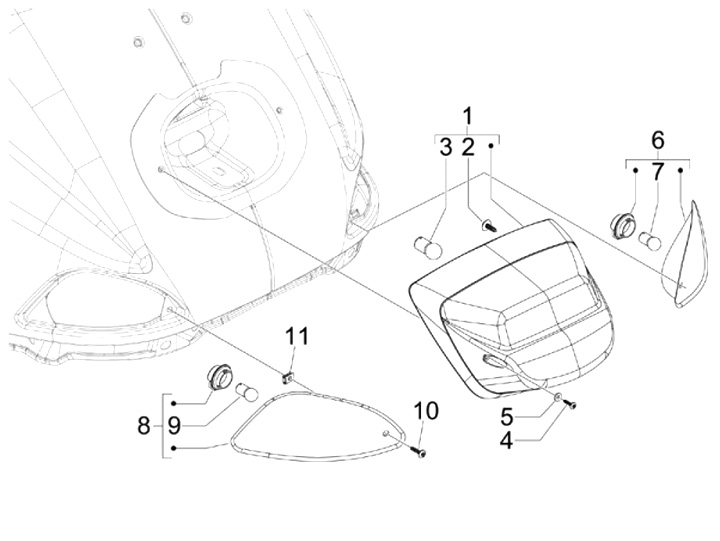 1
3 2
6
7
11
8 9
10
5
4