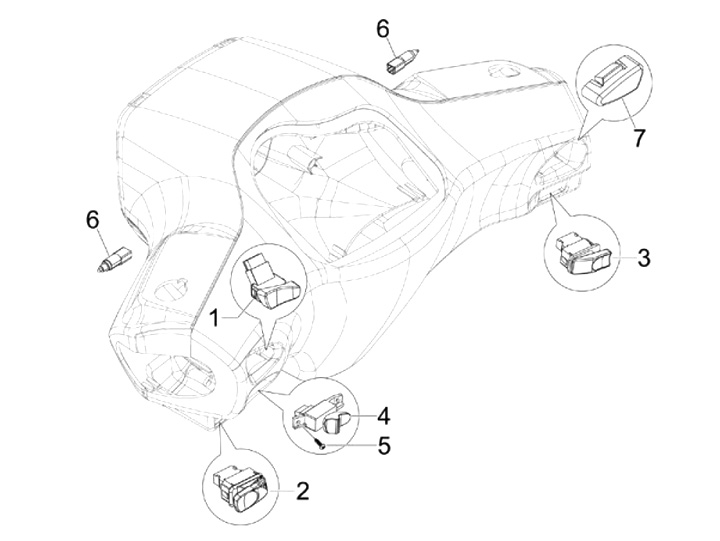 6
7
6
3
1
4
5
2