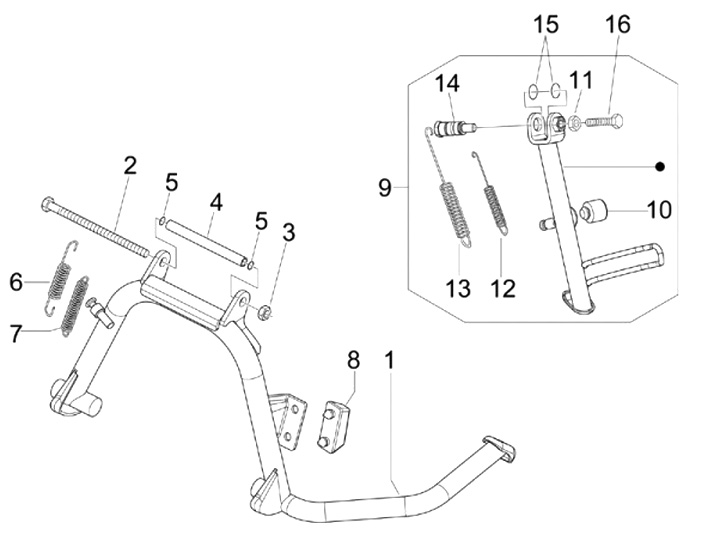 15
16
14
11
9
10
13
12
2
5
4
5
3
6
7
8
1