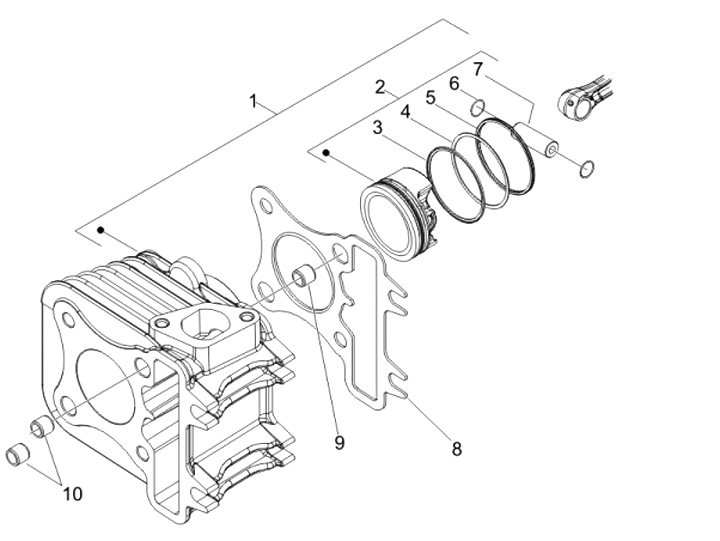 1
2
3
4
5
6
7
8
9
10